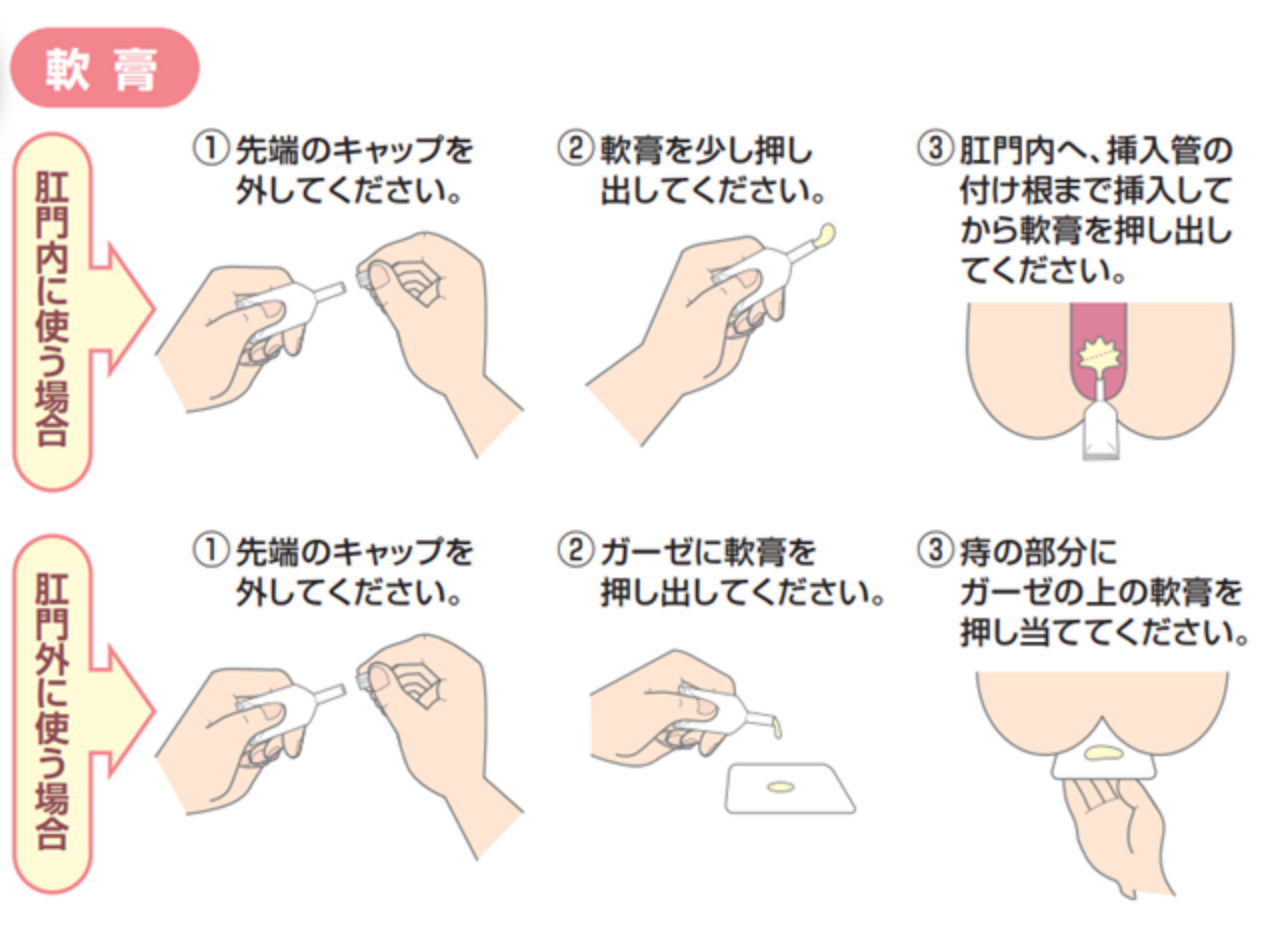 軟膏

肛門内に使う場合

① 先端のキャップを外してください。

② 軟膏を少し押し出してください。

③ 肛門内へ、挿入管の付け根まで挿入してから軟膏を押し出してください。

肛門外に使う場合

① 先端のキャップを外してください。

② ガーゼに軟膏を押し出してください。

③ 痔の部分にガーゼの上の軟膏を押し当ててください。